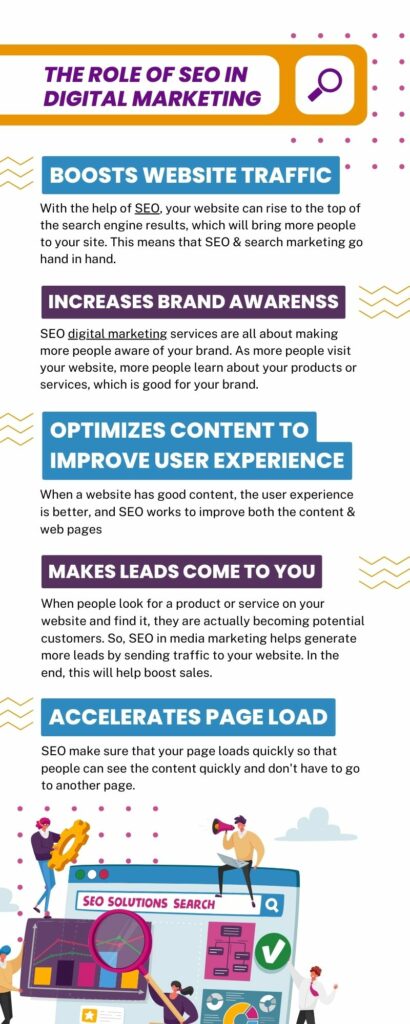 THE ROLE OF SEO IN DIGITAL MARKETING

BOOSTS WEBSITE TRAFFIC

With the help of SEO, your website can rise to the top of the search engine results, which will bring more people to your site. This means that SEO & search marketing go hand in hand.

INCREASES BRAND AWARENSS

SEO digital marketing services are all about making more people aware of your brand. As more people visit your website, more people learn about your products or services, which is good for your brand.

OPTIMIZES CONTENT TO IMPROVE USER EXPERIENCE

When a website has good content, the user experience is better, and SEO works to improve both the content & web pages

MAKES LEADS COME TO YOU

When people look for a product or service on your website and find it, they are actually becoming potential customers. So, SEO in media marketing helps generate more leads by sending traffic to your website. In the end, this will help boost sales.

ACCELERATES PAGE LOAD

SEO make sure that your page loads quickly so that people can see the content quickly and don't have to go to another page.

SEO SOLUTIONS SEARCH